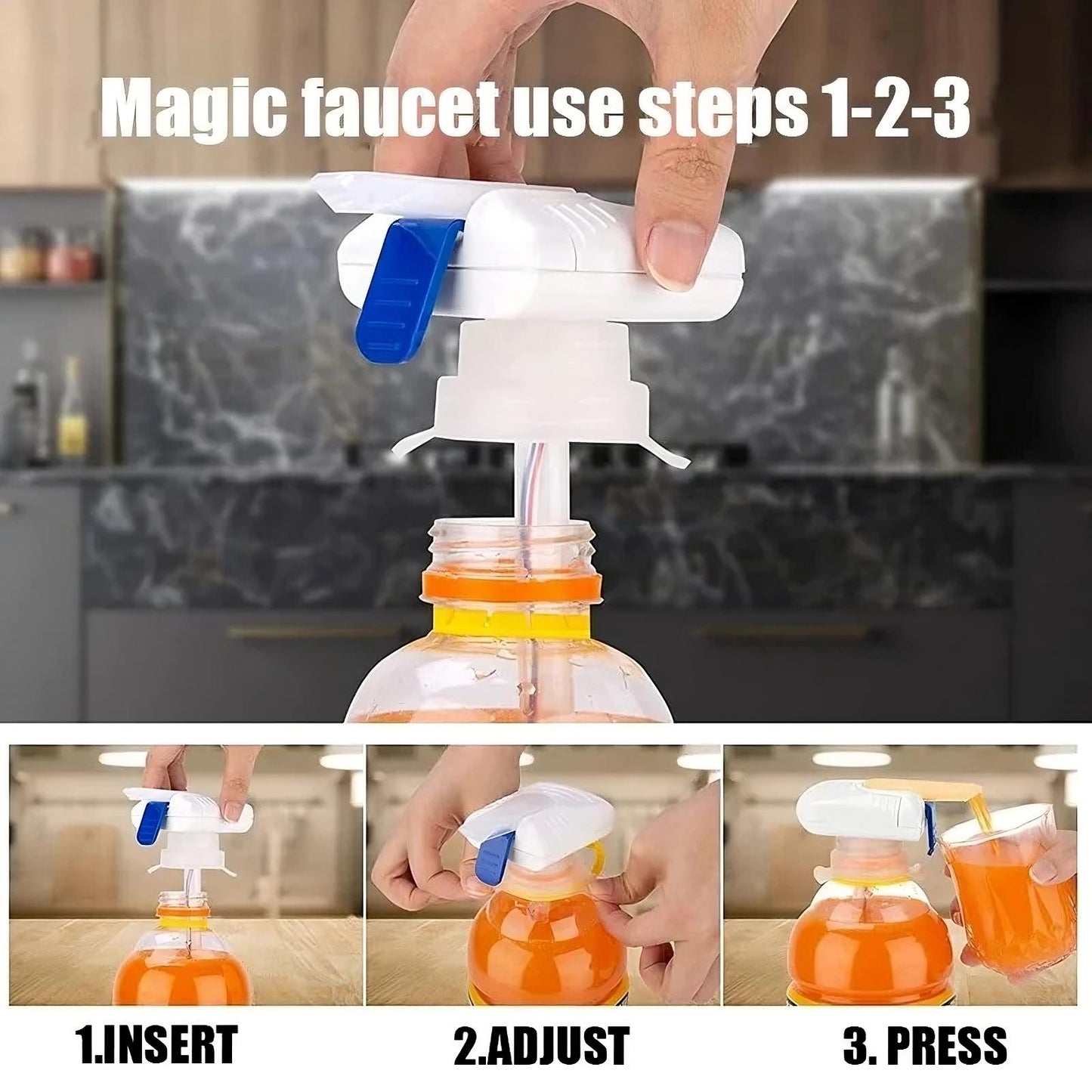 Magic faucet use steps 1-2-3

1.INSERT

2.ADJUST

3. PRESS